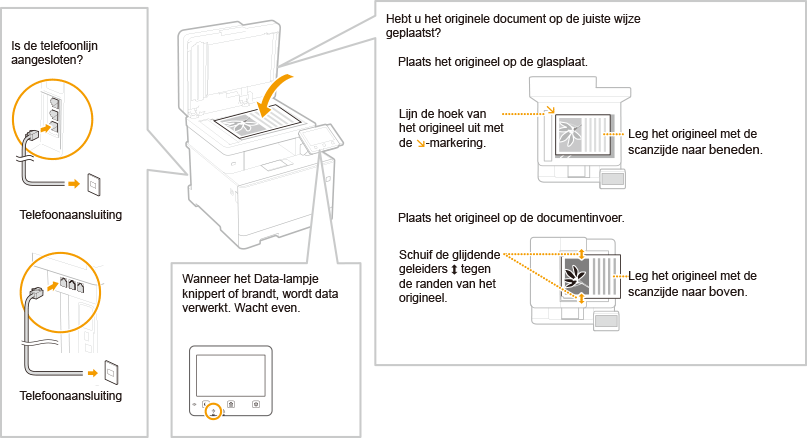 Is de telefoonlijn aangesloten?

Telefoonaansluiting

Telefoonaansluiting

Wanneer het Data-lampje knippert of brandt, wordt data verwerkt. Wacht even.

Hebt u het originele document op de juiste wijze geplaatst?

Plaats het origineel op de glasplaat.

Lijn de hoek van het origineel uit met de ↘-markering.

Leg het origineel met de scanzijde naar beneden.

Plaats het origineel op de documentinvoer.

Schuif de glijdende geleiders ↕ tegen de randen van het origineel.

Leg het origineel met de scanzijde naar boven.