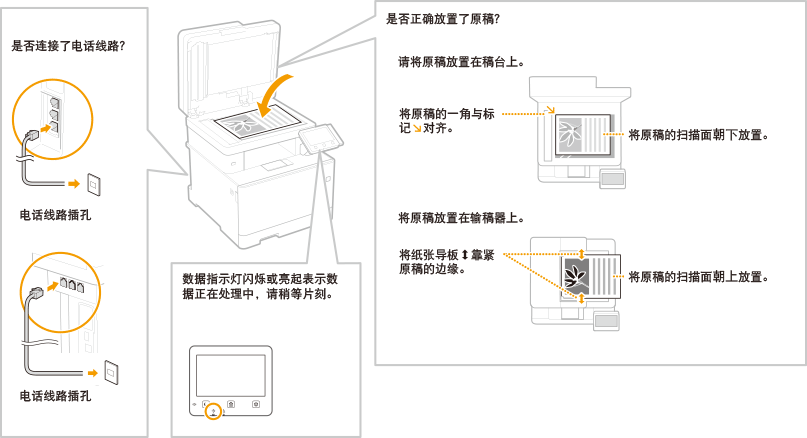 是否连接了电话线路？

电话线路插孔

电话线路插孔

数据指示灯闪烁或亮起表示数据正在处理中，请稍等片刻。

是否正确放置了原稿？

请将原稿放置在稿台上。

将原稿的一角与标记↘对齐。

将原稿的扫描面朝下放置。

将原稿放置在输稿器上。

将纸张导板↕靠紧原稿的边缘。

将原稿的扫描面朝上放置。