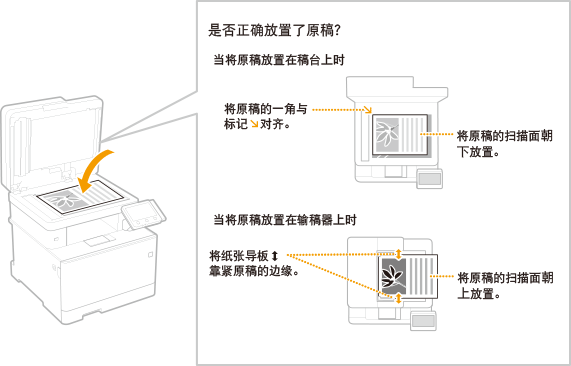 是否正确放置了原稿?

当将原稿放置在稿台上时

将原稿的一角与标记↘对齐。

将原稿的扫描面朝下放置。

当将原稿放置在输稿器上时

将纸张导板↕靠紧原稿的边缘。

将原稿的扫描面朝上放置。