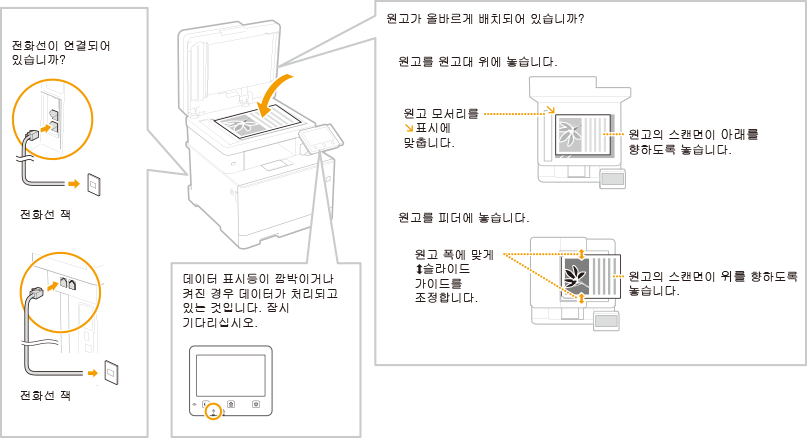 전화선이 연결되어 있습니까?

전화선 잭

전화선 잭

데이터 표시등이 깜박이거나 켜진 경우 데이터가 처리되고 있는 것입니다. 잠시 기다리십시오.

원고가 올바르게 배치되어 있습니까?

원고를 원고대 위에 놓습니다.

원고 모서리를 ↘표시에 맞춥니다.

원고의 스캔면이 아래를 향하도록 놓습니다.

원고를 피더에 놓습니다.

원고 폭에 맞게 ↕슬라이드 가이드를 조정합니다.

원고의 스캔면이 위를 향하도록 놓습니다.