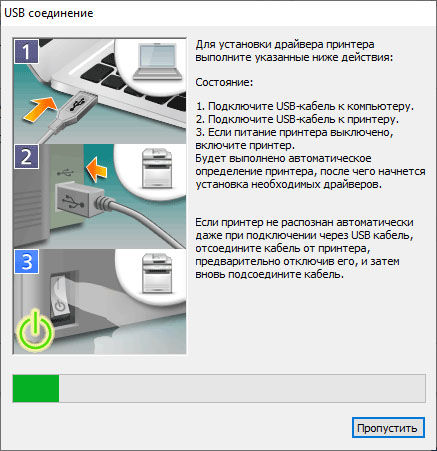 USB соединение

1

2

3

Для установки драйвера принтера выполните указанные ниже действия:

Состояние:

1. Подключите USB-кабель к компьютеру.
2. Подключите USB-кабель к принтеру.
3. Если питание принтера выключено, включите принтер.
Будет выполнено автоматическое определение принтера, после чего начнется установка необходимых драйверов.

Если принтер не распознан автоматически даже при подключении через USB кабель, отсоедините кабель от принтера, предварительно отключив его, и затем вновь подсоедините кабель.

Пропустить