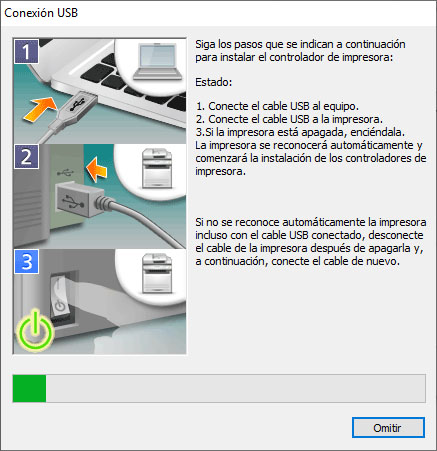 Conexión USB

1

2

3

Siga los pasos que se indican a continuación para instalar el controlador de impresora:

Estado:

1. Conecte el cable USB al equipo.
2. Conecte el cable USB a la impresora.
3.Si la impresora está apagada, enciéndala.
La impresora se reconocerá automáticamente y comenzará la instalación de los controladores de impresora.

Si no se reconoce automáticamente la impresora incluso con el cable USB conectado, desconecte el cable de la impresora después de apagarla y, a continuación, conecte el cable de nuevo.

Omitir