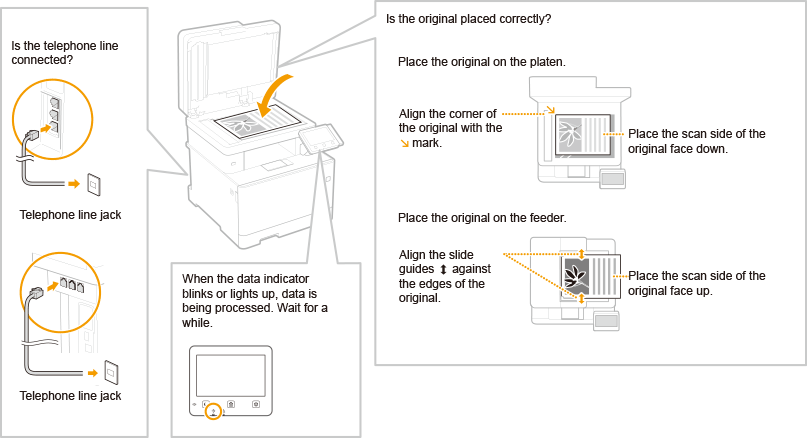 Is the telephone line connected?

Telephone line jack

Telephone line jack

When the data indicator blinks or lights up, data is being processed. Wait for a while.

Is the original placed correctly?

Place the original on the platen.

Align the corner of the original with the ↘ mark.

Place the scan side of the original face down.

Place the original on the feeder.

Align the slide guides ↕ against the edges of the original.

Place the scan side of the original face up.