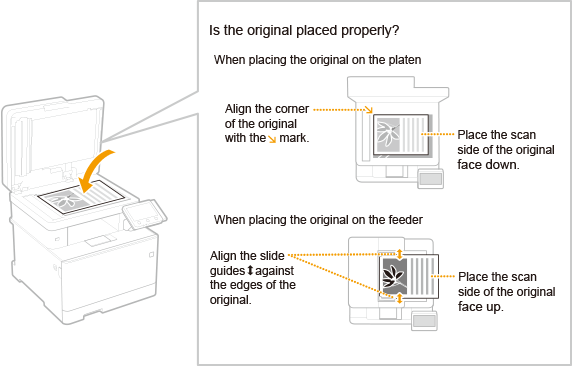 Is the original placed properly?

When placing the original on the platen

Align the corner of the original with the ↘ mark.

Place the scan side of the original face down.

When placing the original on the feeder

Align the slide guides ↕ against the edges of the original.

Place the scan side of the original face up.