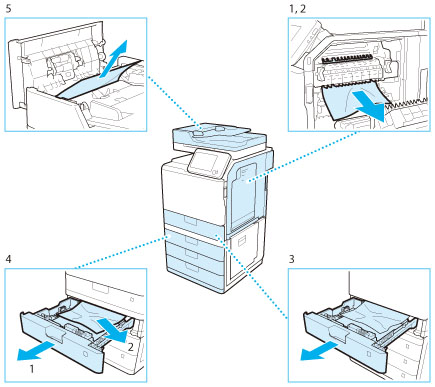 5

1, 2

4

2

1

3