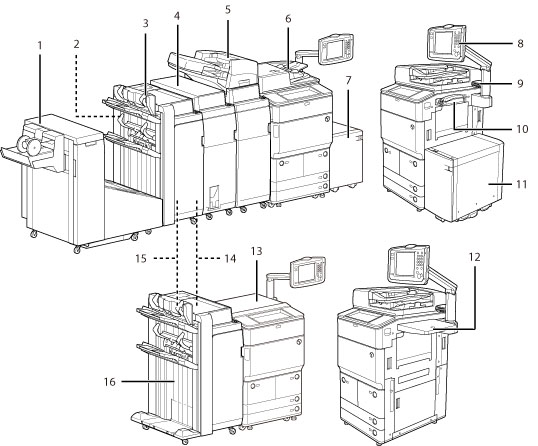 1
2
3
4
5
6
7
8
9
10
11
15
14
13
12
16