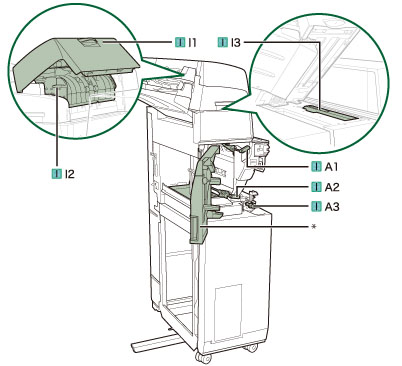 I1
I3
I2
A1
A2
A3
*