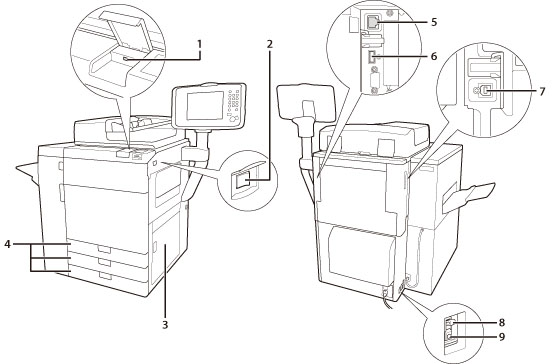 1
2
5
6
7
4
3
8
9