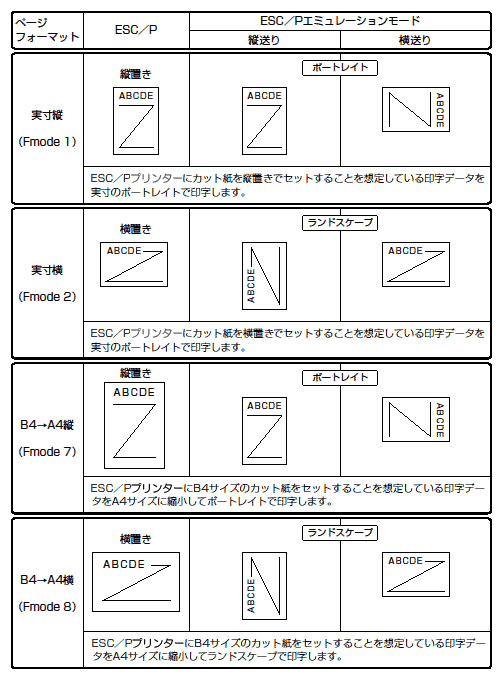 | ページフォーマット | ESC／P | ESC／Pエミュレーションモード 縦送り | ESC／Pエミュレーションモード 横送り |
|---|---|---|---|
| 実寸縦 (Fmode 1) | 縦置き ABCDE | ポートレイト ABCDE | ABCDE |
| | ESC／Pプリンターにカット紙を縦置きでセットすることを想定している印字データを実寸のポートレイトで印字します。 | | |
| 実寸横 (Fmode 2) | 横置き ABCDE | ランドスケープ ABCDE | ABCDE |
| | ESC／Pプリンターにカット紙を横置きでセットすることを想定している印字データを実寸のポートレイトで印字します。 | | |
| B4→A4縦 (Fmode 7) | 縦置き ABCDE | ポートレイト ABCDE | ABCDE |
| | ESC／PプリンターにB4サイズのカット紙をセットすることを想定している印字データをA4サイズに縮小してポートレイトで印字します。 | | |
| B4→A4横 (Fmode 8) | 横置き ABCDE | ランドスケープ ABCDE | ABCDE |
| | ESC／PプリンターにB4サイズのカット紙をセットすることを想定している印字データをA4サイズに縮小してランドスケープで印字します。 | | |