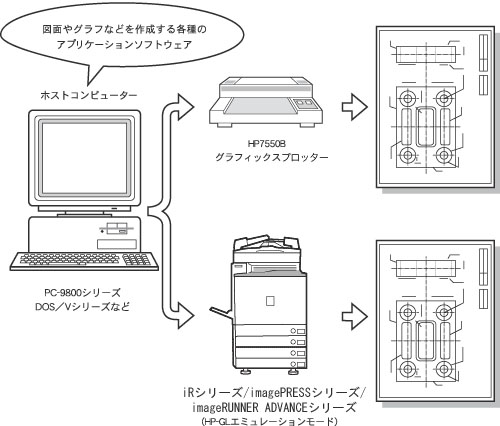 図面やグラフなどを作成する各種のアプリケーションソフトウェア

ホストコンピューター

PC-9800シリーズ
DOS／Vシリーズなど

HP7550B
グラフィックスプロッター

iRシリーズ/imagePRESSシリーズ/
imageRUNNER ADVANCEシリーズ
(HP-GLエミュレーションモード)