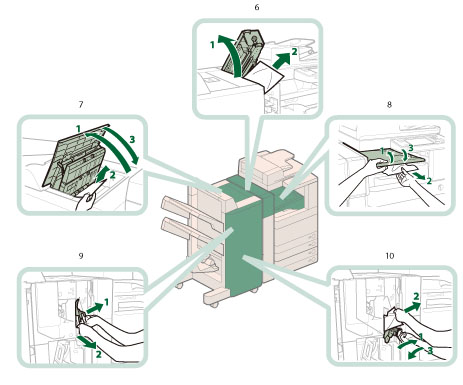 6

1

2

7

1

3

2

8

1

3

2

9

1

2

10

2

1

3