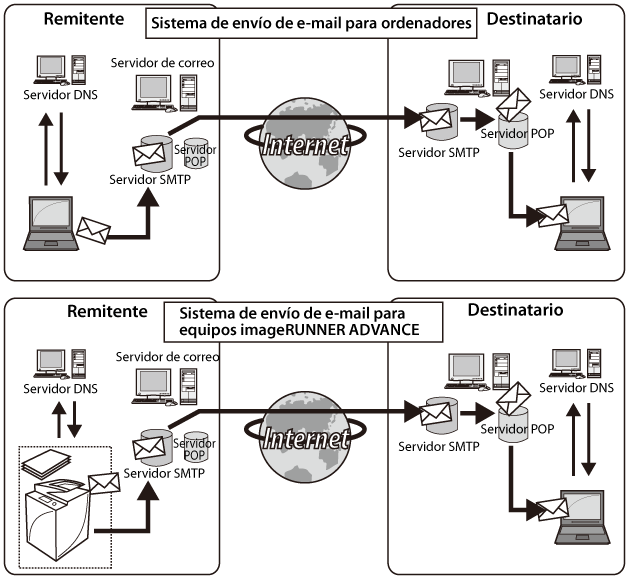 Remitente

Sistema de envío de e-mail para ordenadores

Destinatario

Servidor DNS

Servidor de correo

Servidor POP

Servidor SMTP

Internet

Servidor SMTP

Servidor POP

Servidor DNS

Remitente

Sistema de envío de e-mail para equipos imageRUNNER ADVANCE

Destinatario

Servidor DNS

Servidor de correo

Servidor POP

Servidor SMTP

Internet

Servidor SMTP

Servidor POP

Servidor DNS