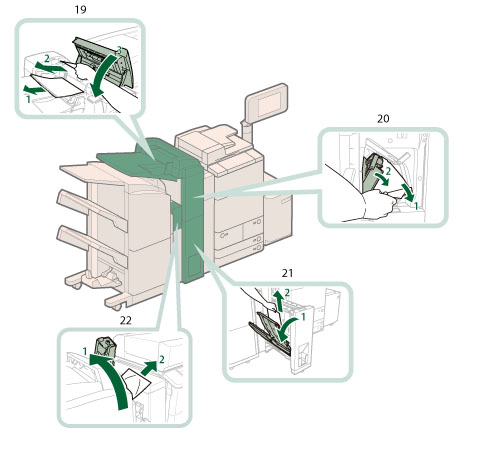 19

2
3
1

20

2
1

21

2
1

22

1
2