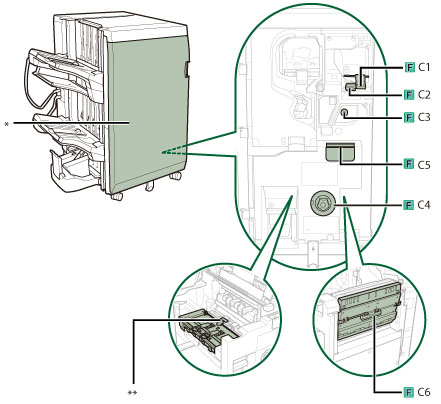 *

F C1

F C2

F C3

F C5

F C4

**

F C6