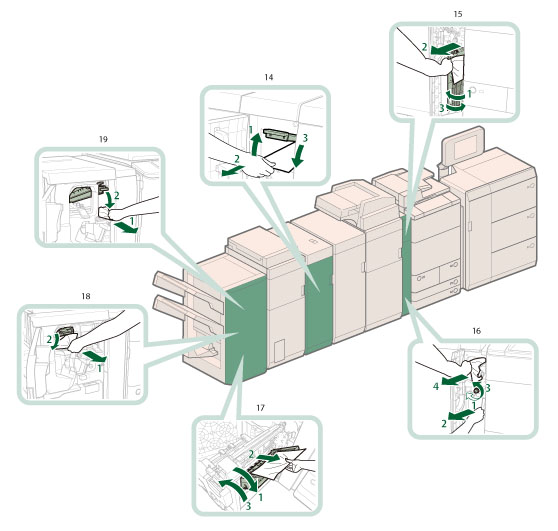 15
2
1
3
14
1
3
2
19
2
1
18
2
1
16
4
3
1
2
17
2
1
3