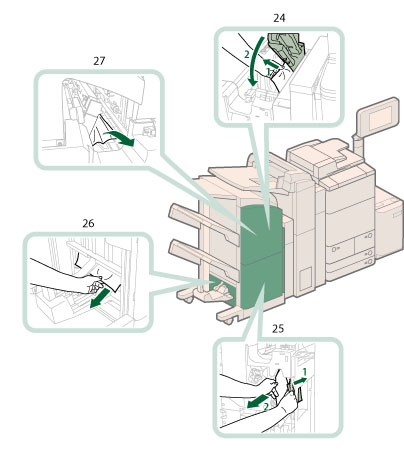 24

2

1

27

26

25

1

2