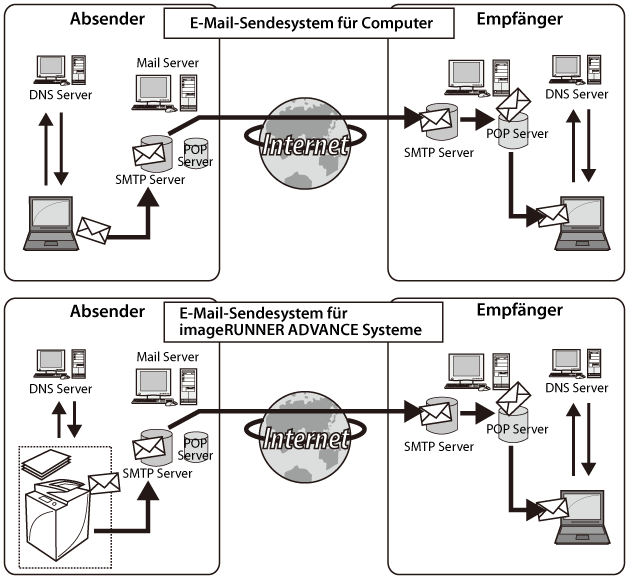 Absender

E-Mail-Sendesystem für Computer

Empfänger

DNS Server

Mail Server

POP Server

SMTP Server

Internet

SMTP Server

POP Server

DNS Server

Absender

E-Mail-Sendesystem für imageRUNNER ADVANCE Systeme

Empfänger

DNS Server

Mail Server

POP Server

SMTP Server

Internet

SMTP Server

POP Server

DNS Server