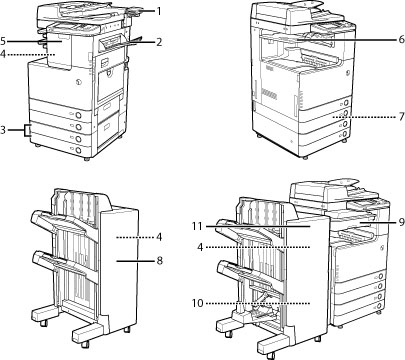 1
5
2
4
3
6
7
4
8
11
9
4
10