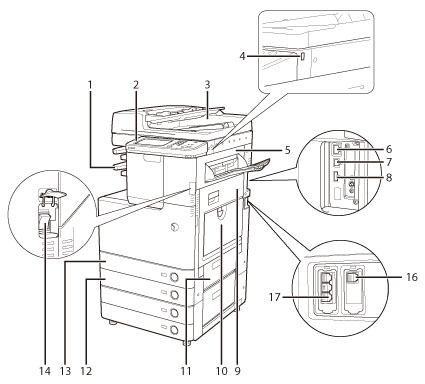 4
1
2
3
5
6
7
8
16
17
14
13
12
11
10
9