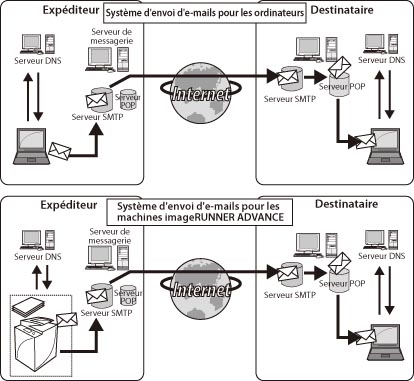 Expéditeur

Système d'envoi d'e-mails pour les ordinateurs

Destinataire

Serveur DNS

Serveur de messagerie

Serveur POP

Serveur SMTP

Internet

Serveur SMTP

Serveur POP

Serveur DNS

Expéditeur

Système d'envoi d'e-mails pour les machines imageRUNNER ADVANCE

Destinataire

Serveur DNS

Serveur de messagerie

Serveur POP

Serveur SMTP

Internet

Serveur SMTP

Serveur POP

Serveur DNS