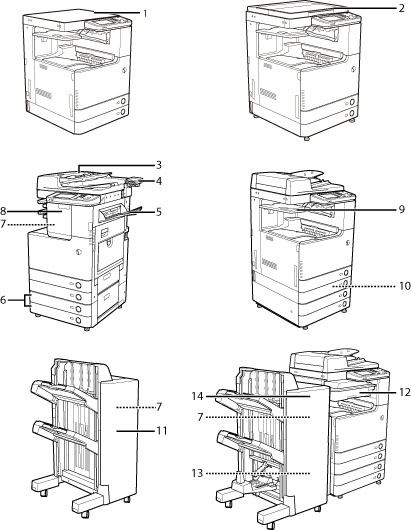 1
2
3
4
8
5
7
6
9
10
7
11
14
12
7
13