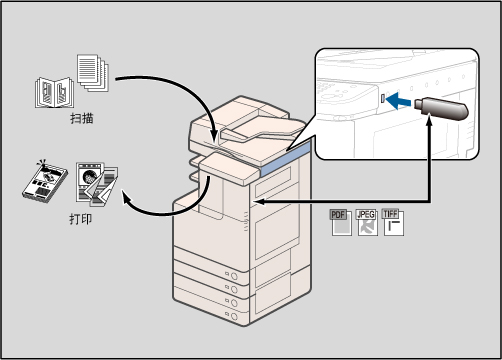 扫描

打印

PDF

JPEG

TIFF