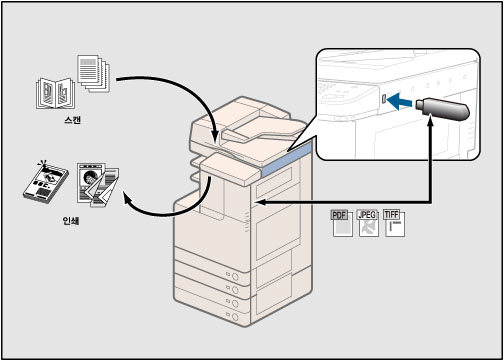 스캔

인쇄

PDF

JPEG

TIFF