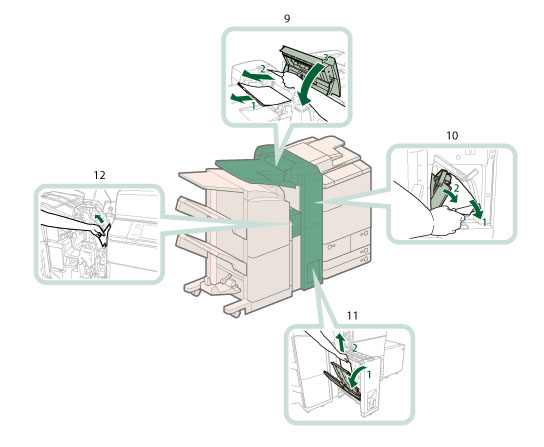 9

2

3

1

10

2

1

12

11

2

1