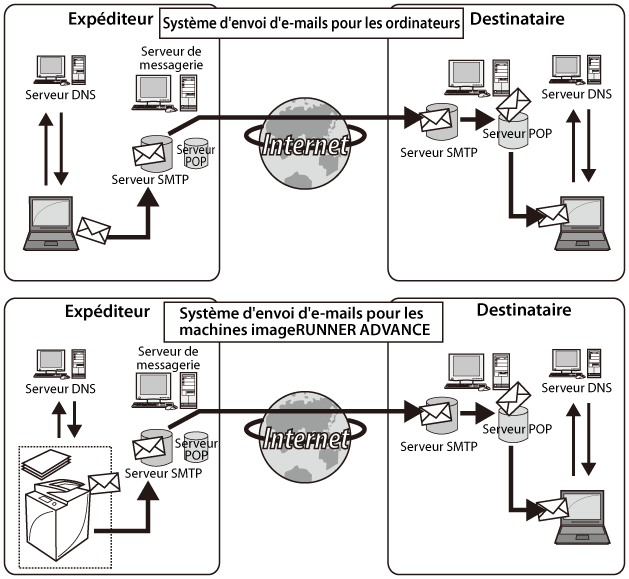 Expéditeur

Système d'envoi d'e-mails pour les ordinateurs

Destinataire

Serveur DNS

Serveur de messagerie

Serveur POP

Serveur SMTP

Internet

Serveur SMTP

Serveur POP

Serveur DNS

Expéditeur

Système d'envoi d'e-mails pour les machines imageRUNNER ADVANCE

Destinataire

Serveur DNS

Serveur de messagerie

Serveur POP

Serveur SMTP

Internet

Serveur SMTP

Serveur POP

Serveur DNS