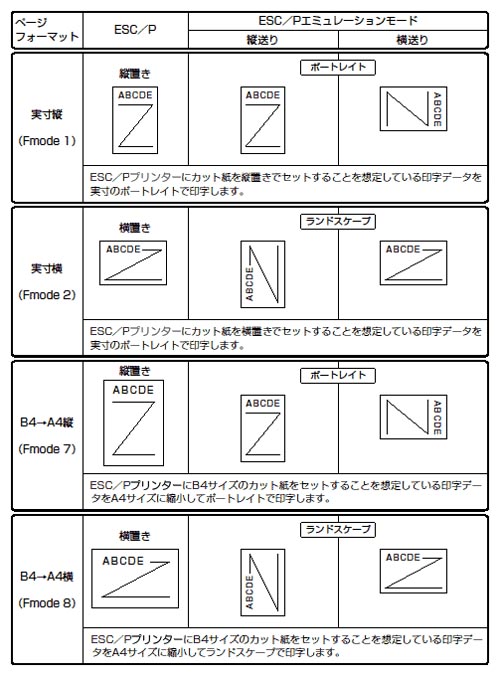 | ページフォーマット | ESC/P | ESC/Pエミュレーションモード 縦送り | ESC/Pエミュレーションモード 横送り |
|---|---|---|---|
| 実寸縦 (Fmode 1) | 縦置き ABCDE | ポートレイト ABCDE | ABCDE |
| | ESC/Pプリンターにカット紙を縦置きでセットすることを想定している印字データを実寸のポートレイトで印字します。 | | |
| 実寸横 (Fmode 2) | 横置き ABCDE | ランドスケープ ABCDE | ABCDE |
| | ESC/Pプリンターにカット紙を横置きでセットすることを想定している印字データを実寸のポートレイトで印字します。 | | |
| B4→A4縦 (Fmode 7) | 縦置き ABCDE | ポートレイト ABCDE | ABCDE |
| | ESC/PプリンターにB4サイズのカット紙をセットすることを想定している印字データをA4サイズに縮小してポートレイトで印字します。 | | |
| B4→A4横 (Fmode 8) | 横置き ABCDE | ランドスケープ ABCDE | ABCDE |
| | ESC/PプリンターにB4サイズのカット紙をセットすることを想定している印字データをA4サイズに縮小してランドスケープで印字します。 | | |