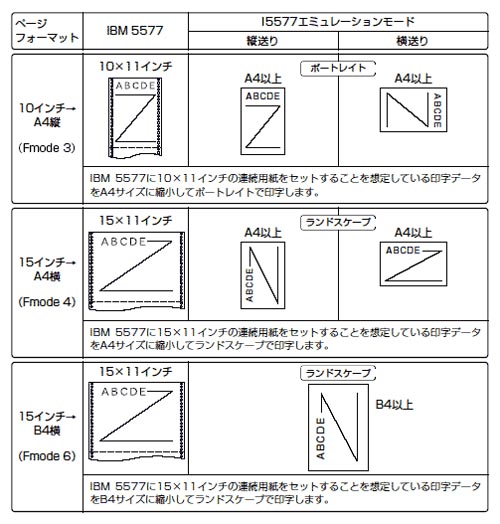 | ページフォーマット | IBM 5577 | I5577エミュレーションモード 縦送り | I5577エミュレーションモード 横送り |
|---|---|---|---|
| 10インチ→A4縦 (Fmode 3) | 10×11インチ ABCDE | ポートレイト A4以上 ABCDE | A4以上 ABCDE |
| | IBM 5577に10×11インチの連続用紙をセットすることを想定している印字データをA4サイズに縮小してポートレイトで印字します。 | | |
| 15インチ→A4横 (Fmode 4) | 15×11インチ ABCDE | ランドスケープ A4以上 ABCDE | A4以上 ABCDE |
| | IBM 5577に15×11インチの連続用紙をセットすることを想定している印字データをA4サイズに縮小してランドスケープで印字します。 | | |
| 15インチ→B4横 (Fmode 6) | 15×11インチ ABCDE | ランドスケープ ABCDE B4以上 | |
| | IBM 5577に15×11インチの連続用紙をセットすることを想定している印字データをB4サイズに縮小してランドスケープで印字します。 | | |