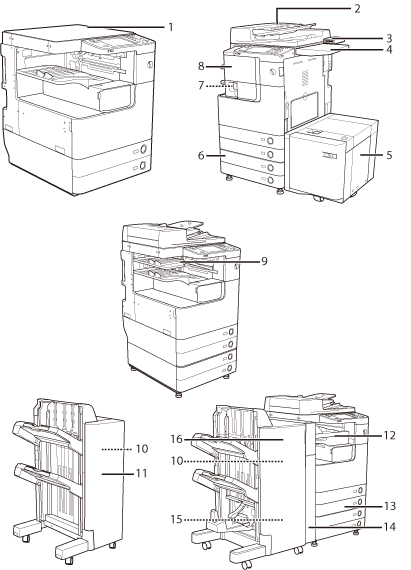 1
2
3
4
8
7
6
5
9
10
11
16
10
15
12
13
14