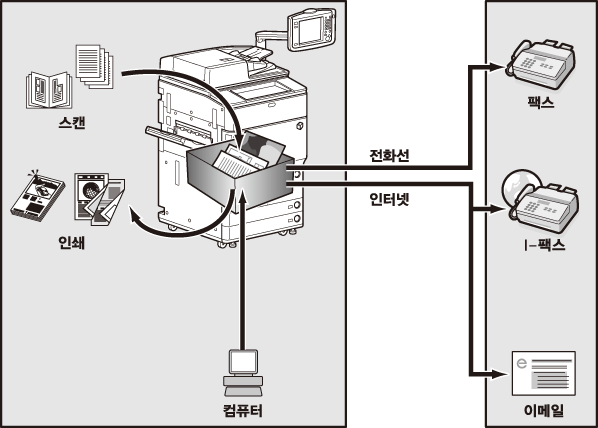 스캔

인쇄

컴퓨터

전화선

인터넷

팩스

I-팩스

이메일