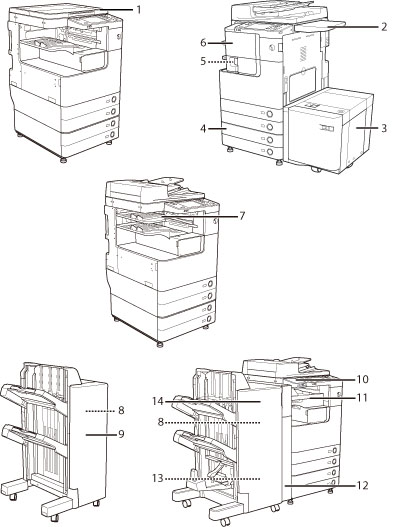 1
2
6
5
4
3
7
8
9
10
14
11
8
13
12