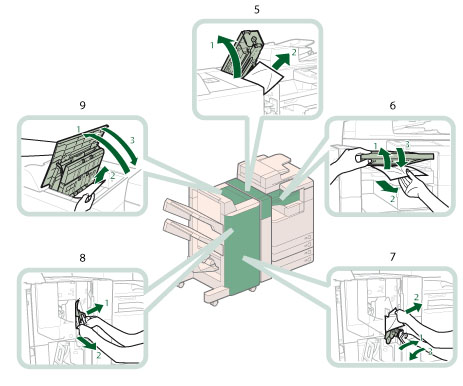 5
1
2
9
1
3
2
6
1
3
2
8
1
2
7
2
1
3