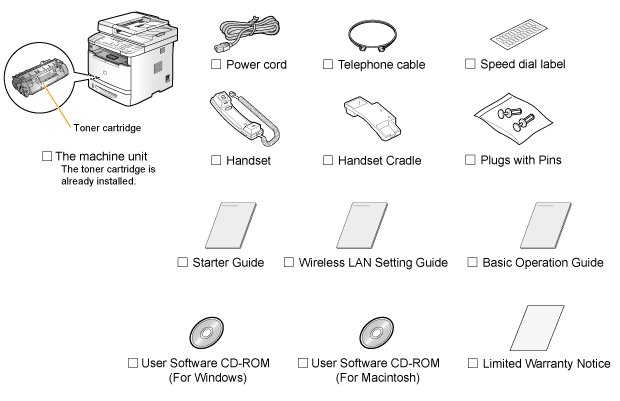 Toner cartridge

☐ The machine unit
The toner cartridge is already installed.

☐ Power cord

☐ Telephone cable

☐ Speed dial label

☐ Handset

☐ Handset Cradle

☐ Plugs with Pins

☐ Starter Guide

☐ Wireless LAN Setting Guide

☐ Basic Operation Guide

☐ User Software CD-ROM (For Windows)

☐ User Software CD-ROM (For Macintosh)

☐ Limited Warranty Notice