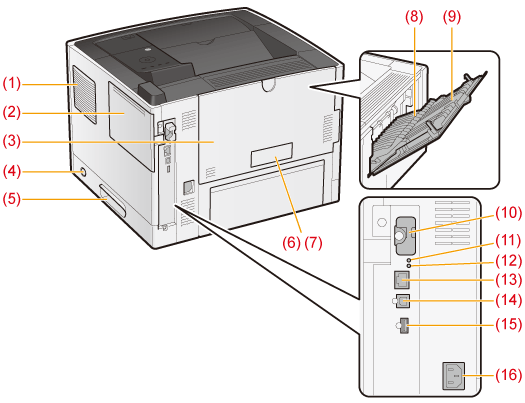 (1)
(2)
(3)
(4)
(5)
(6) (7)
(8)
(9)
(10)
(11)
(12)
(13)
(14)
(15)
(16)