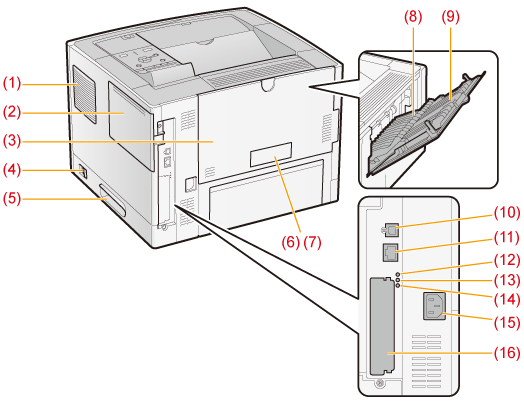 (1)
(2)
(3)
(4)
(5)
(6) (7)
(8)
(9)
(10)
(11)
(12)
(13)
(14)
(15)
(16)