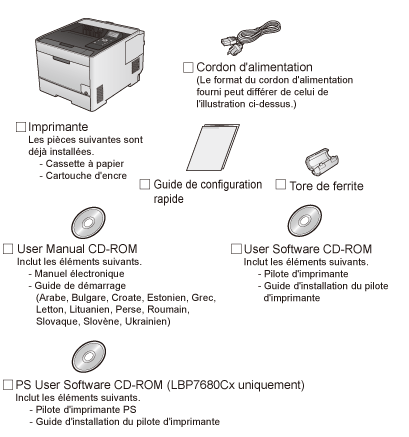 ☐ Cordon d'alimentation
(Le format du cordon d'alimentation fourni peut différer de celui de l'illustration ci-dessus.)

☐ Imprimante
Les pièces suivantes sont déjà installées.
- Cassette à papier
- Cartouche d'encre

☐ Guide de configuration rapide

☐ Tore de ferrite

☐ User Manual CD-ROM
Inclut les éléments suivants.
- Manuel électronique
- Guide de démarrage
(Arabe, Bulgare, Croate, Estonien, Grec, Letton, Lituanien, Perse, Roumain, Slovaque, Slovène, Ukrainien)

☐ User Software CD-ROM
Inclut les éléments suivants.
- Pilote d'imprimante
- Guide d'installation du pilote d'imprimante

☐ PS User Software CD-ROM (LBP7680Cx uniquement)
Inclut les éléments suivants.
- Pilote d'imprimante PS
- Guide d'installation du pilote d'imprimante