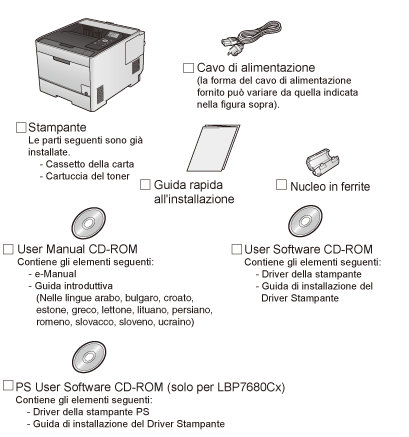 ☐ Cavo di alimentazione
(la forma del cavo di alimentazione fornito può variare da quella indicata nella figura sopra).

☐ Stampante
Le parti seguenti sono già installate.
- Cassetto della carta
- Cartuccia del toner

☐ Guida rapida all'installazione

☐ Nucleo in ferrite

☐ User Manual CD-ROM
Contiene gli elementi seguenti:
- e-Manual
- Guida introduttiva
(Nelle lingue arabo, bulgaro, croato, estone, greco, lettone, lituano, persiano, romeno, slovacco, sloveno, ucraino)

☐ User Software CD-ROM
Contiene gli elementi seguenti:
- Driver della stampante
- Guida di installazione del Driver Stampante

☐ PS User Software CD-ROM (solo per LBP7680Cx)
Contiene gli elementi seguenti:
- Driver della stampante PS
- Guida di installazione del Driver Stampante