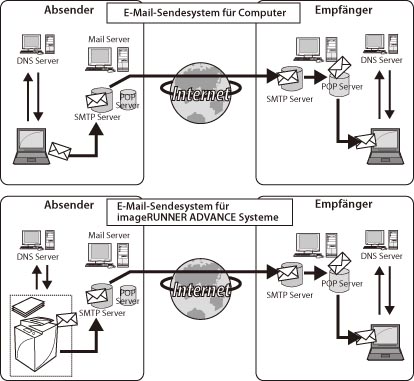 Absender

E-Mail-Sendesystem für Computer

Empfänger

DNS Server

Mail Server

POP Server

SMTP Server

Internet

SMTP Server

POP Server

DNS Server

Absender

E-Mail-Sendesystem für imageRUNNER ADVANCE Systeme

Empfänger

DNS Server

Mail Server

POP Server

SMTP Server

Internet

SMTP Server

POP Server

DNS Server