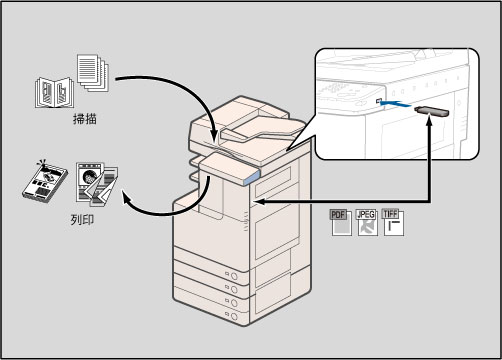 掃描

列印

PDF

JPEG

TIFF