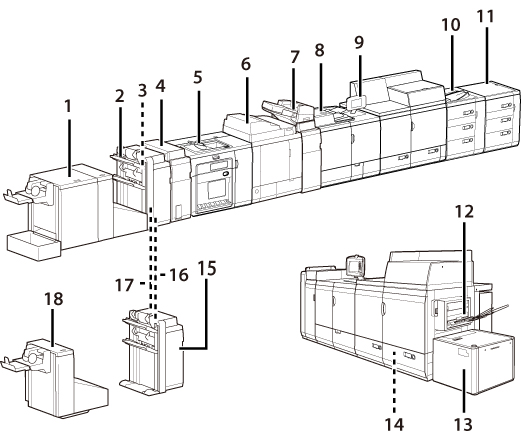 1
2
3
4
5
6
7
8
9
10
11
12
17
16
15
18
14
13