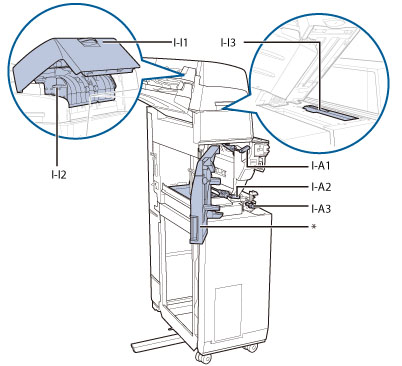 I-I1
I-I3
I-I2
I-A1
I-A2
I-A3
*