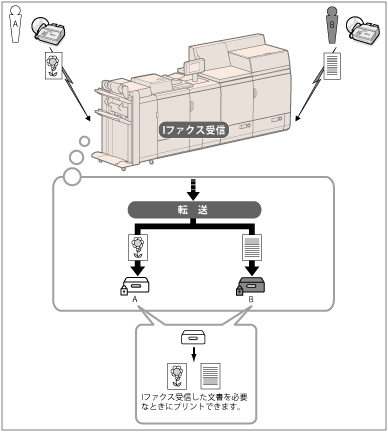 A

B

Iファクス受信

転　送

A

B

Iファクス受信した文書を必要なときにプリントできます。