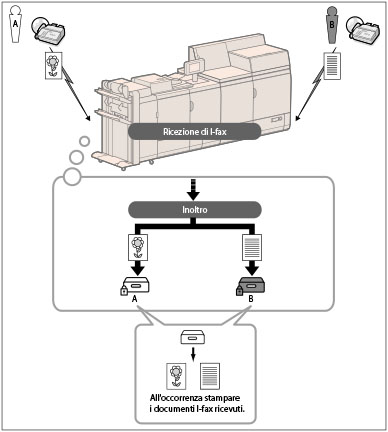 A

B

Ricezione di I-fax

Inoltro

A

B

All'occorrenza stampare i documenti I-fax ricevuti.