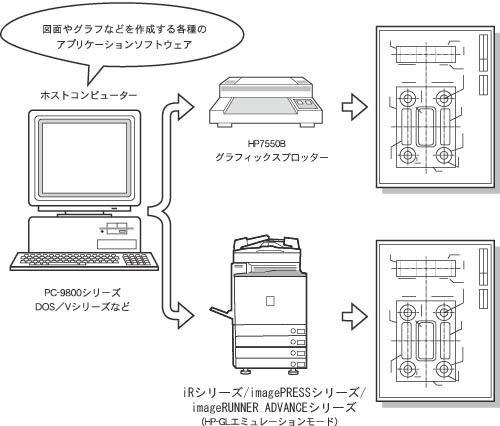 図面やグラフなどを作成する各種のアプリケーションソフトウェア

ホストコンピューター

PC-9800シリーズ
DOS／Vシリーズなど

HP7550B
グラフィックスプロッター

iRシリーズ/imagePRESSシリーズ/
imageRUNNER ADVANCEシリーズ
(HP-GLエミュレーションモード)