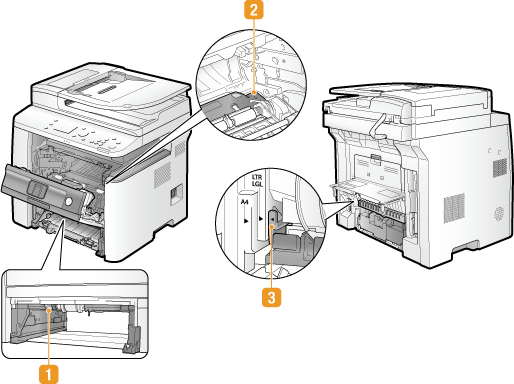 2
LTR
LGL
A4
3
1