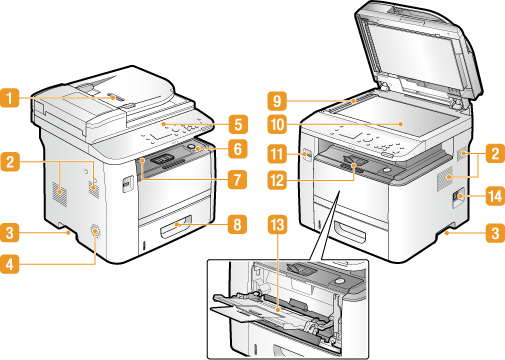 1
2
3
4
5
6
7
8
9
10
11
12
13
2
14
3