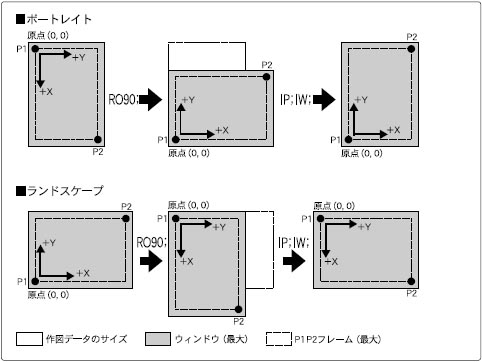 ■ポートレイト

原点 (0, 0)
P1
+Y
+X
P2

RO90;

P2
+Y
+X
P1
原点 (0, 0)

IP;IW;

P2
+Y
+X
P1
原点 (0, 0)

■ランドスケープ

P2
+Y
+X
P1
原点 (0, 0)

RO90;

原点 (0, 0)
P1
+Y
+X
P2

IP;IW;

原点 (0, 0)
P1
+Y
+X
P2

作図データのサイズ　ウィンドウ (最大)　P1P2フレーム (最大)